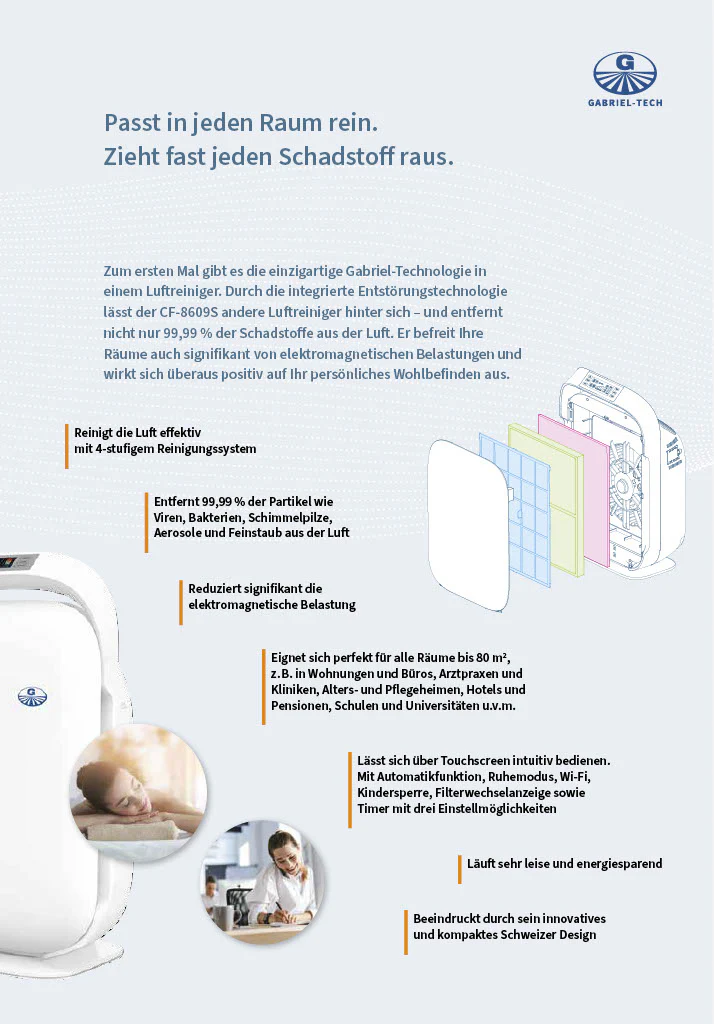 GABRIEL-TECH

Passt in jeden Raum rein.
Zieht fast jeden Schadstoff raus.

Zum ersten Mal gibt es die einzigartige Gabriel-Technologie in einem Luftreiniger. Durch die integrierte Entstörungstechnologie lässt der CF-8609S andere Luftreiniger hinter sich – und entfernt nicht nur 99,99 % der Schadstoffe aus der Luft. Er befreit Ihre Räume auch signifikant von elektromagnetischen Belastungen und wirkt sich überaus positiv auf Ihr persönliches Wohlbefinden aus.

Reinigt die Luft effektiv mit 4-stufigem Reinigungssystem

Entfernt 99,99 % der Partikel wie Viren, Bakterien, Schimmelpilze, Aerosole und Feinstaub aus der Luft

Reduziert signifikant die elektromagnetische Belastung

Eignet sich perfekt für alle Räume bis 80 m², z.B. in Wohnungen und Büros, Arztpraxen und Kliniken, Alters- und Pflegeheimen, Hotels und Pensionen, Schulen und Universitäten u.v.m.

Lässt sich über Touchscreen intuitiv bedienen. Mit Automatikfunktion, Ruhemodus, Wi-Fi, Kindersperre, Filterwechselanzeige sowie Timer mit drei Einstellmöglichkeiten

Läuft sehr leise und energiesparend

Beeindruckt durch sein innovatives und kompaktes Schweizer Design